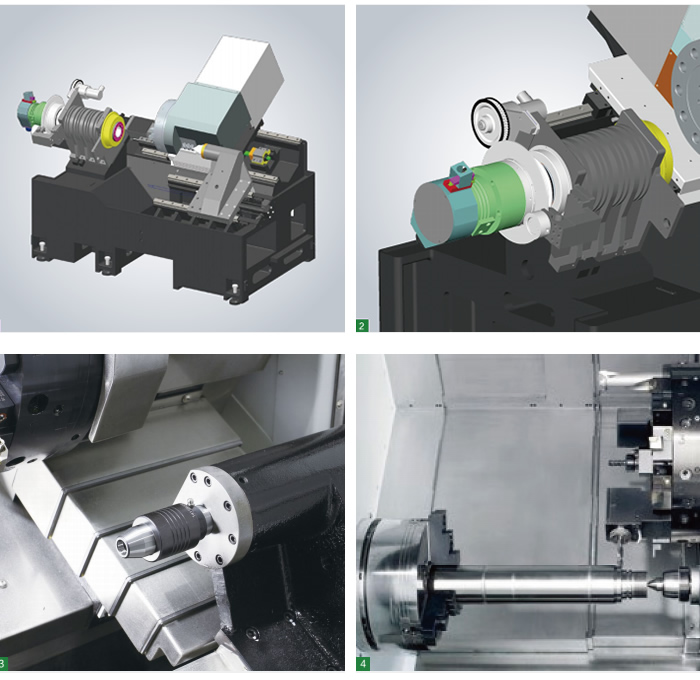 2

3

4